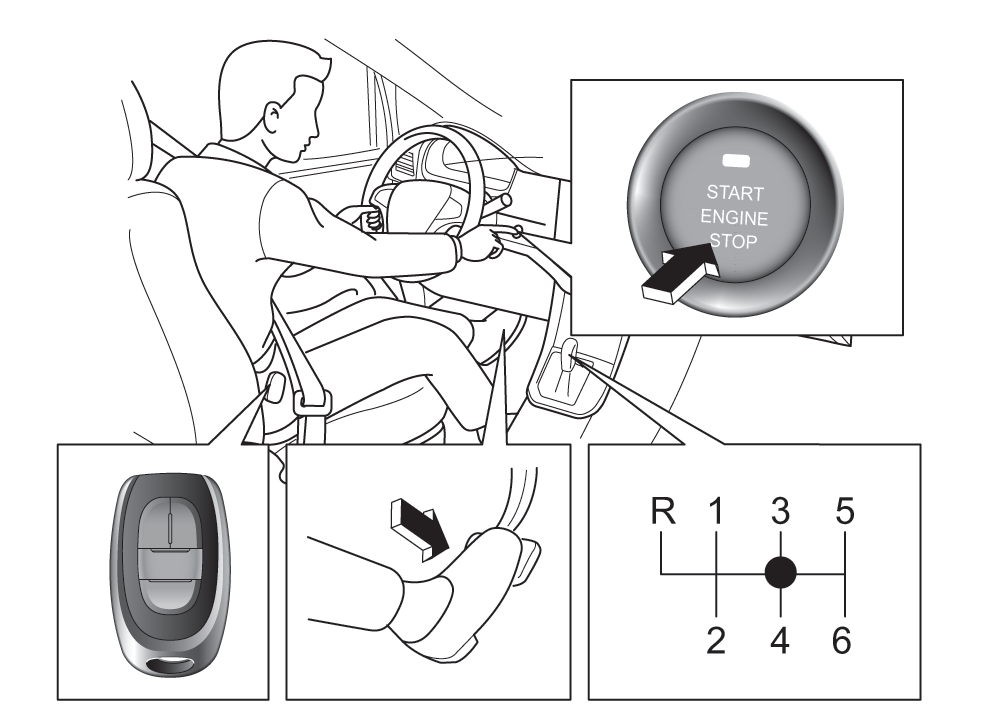 START
ENGINE
STOP

R 1 3 5
2 4 6